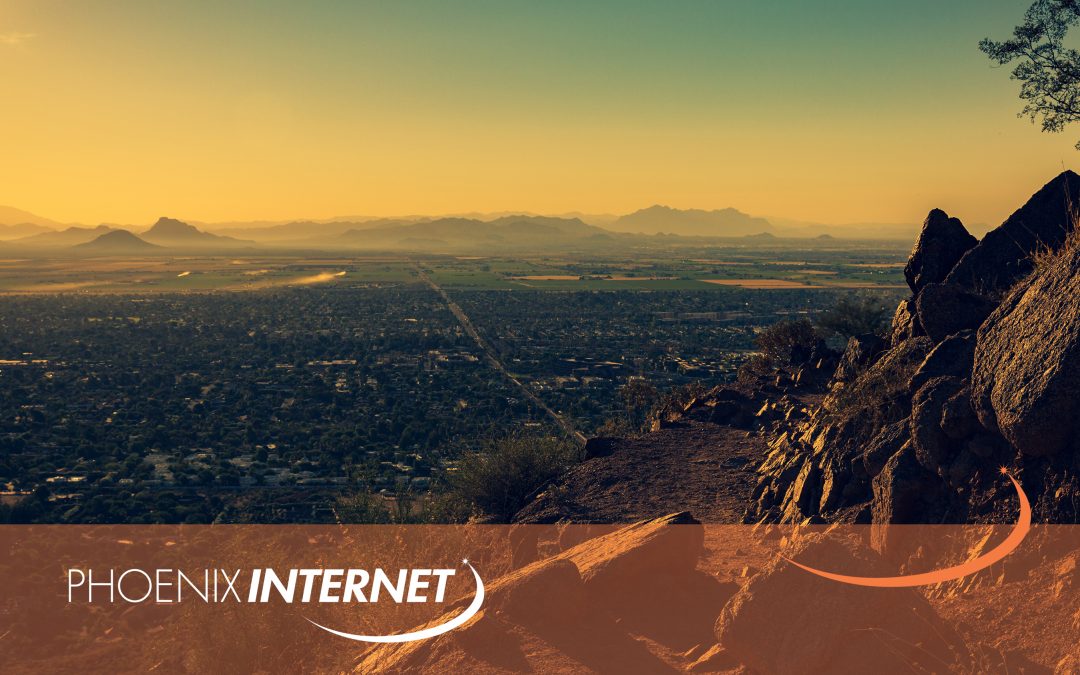 PHOENIX INTERNET