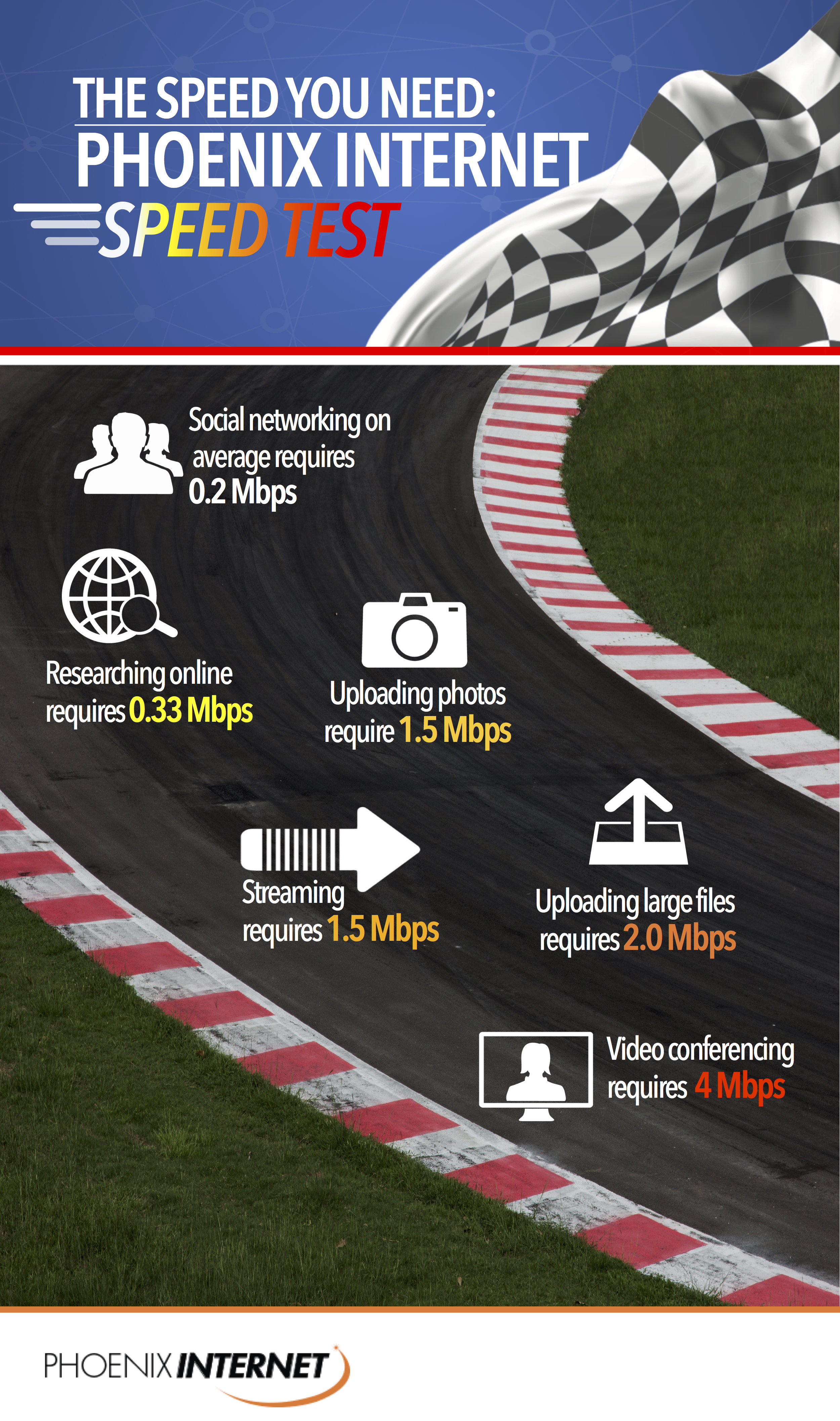 THE SPEED YOU NEED:
PHOENIX INTERNET
SPEED TEST

Social networking on average requires 0.2 Mbps

Researching online requires 0.33 Mbps

Uploading photos require 1.5 Mbps

Streaming requires 1.5 Mbps

Uploading large files requires 2.0 Mbps

Video conferencing requires 4 Mbps

PHOENIX INTERNET