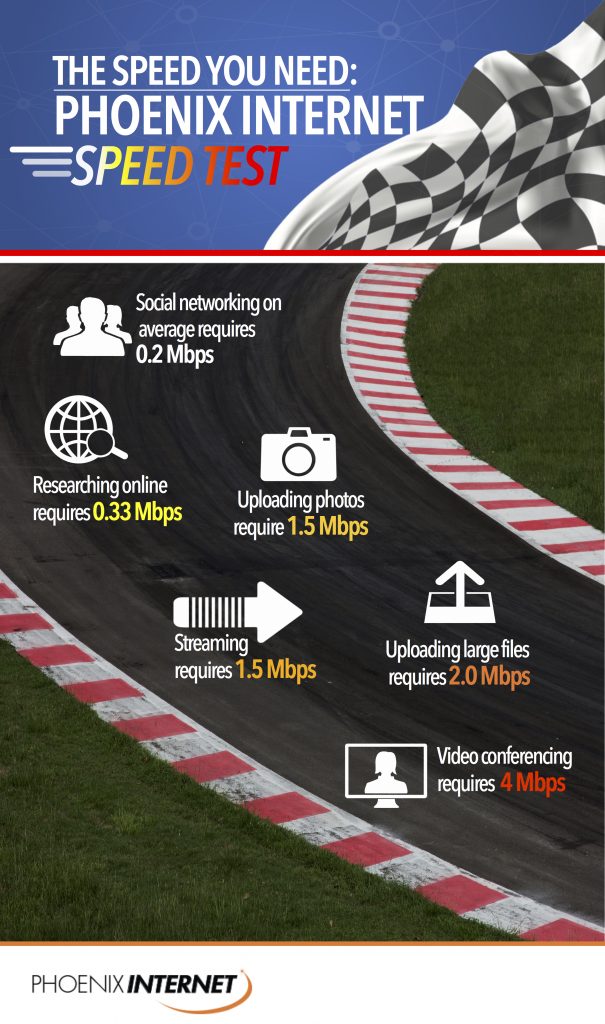 THE SPEED YOU NEED:
PHOENIX INTERNET
SPEED TEST

Social networking on average requires 0.2 Mbps

Researching online requires 0.33 Mbps

Uploading photos require 1.5 Mbps

Streaming requires 1.5 Mbps

Uploading large files requires 2.0 Mbps

Video conferencing requires 4 Mbps

PHOENIX INTERNET