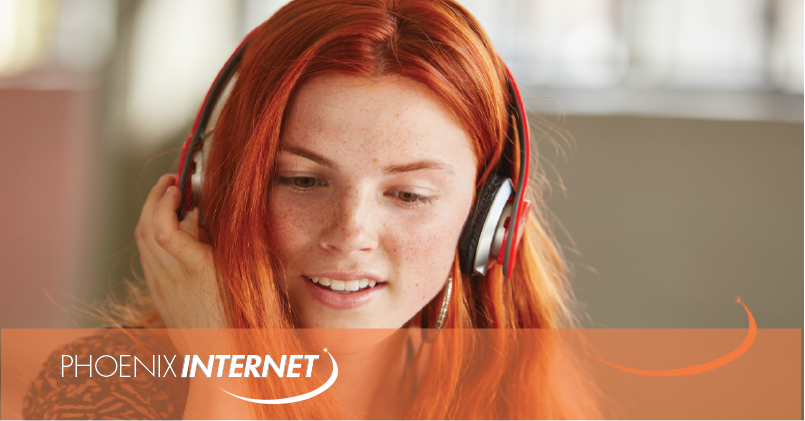 PHOENIX INTERNET