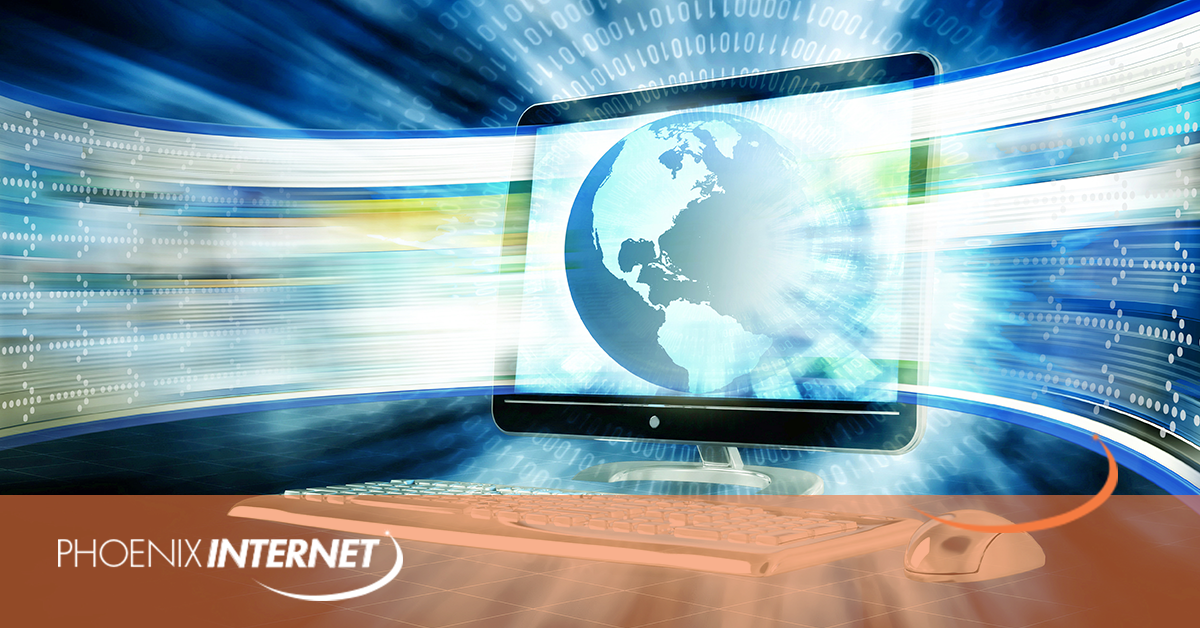 PHOENIX INTERNET